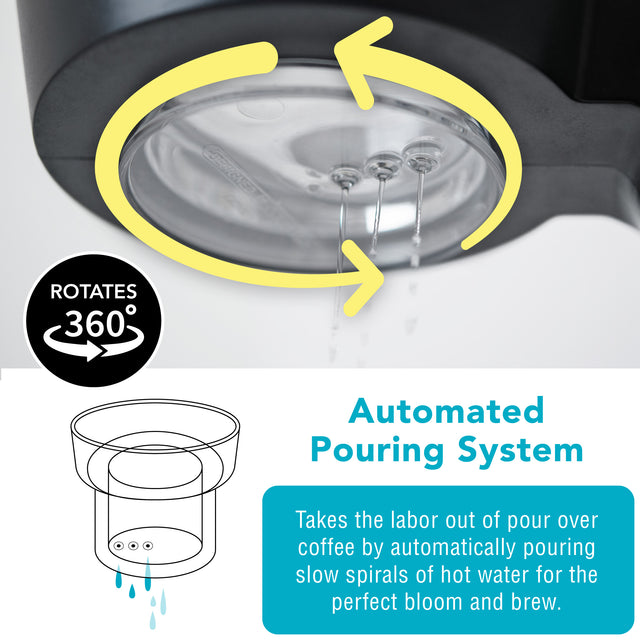 ROTATES
360°

Automated Pouring System

Takes the labor out of pour over coffee by automatically pouring slow spirals of hot water for the perfect bloom and brew.