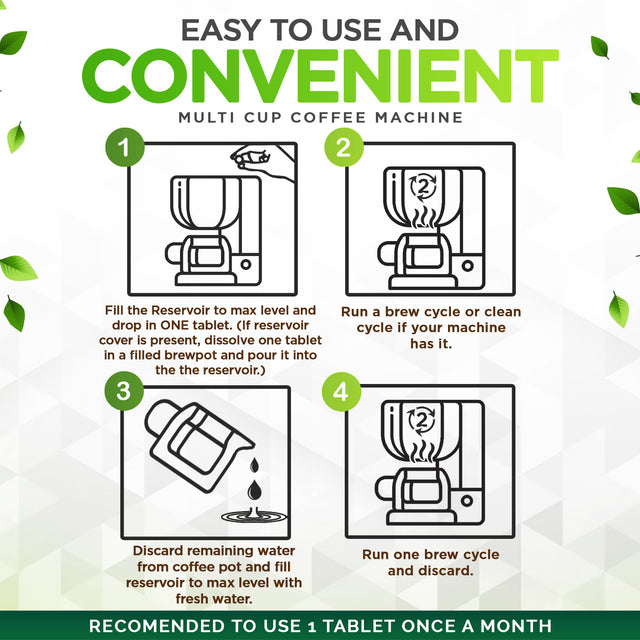 EASY TO USE AND
CONVENIENT
MULTI CUP COFFEE MACHINE

1

Fill the Reservoir to max level and drop in ONE tablet. (If reservoir cover is present, dissolve one tablet in a filled brewpot and pour it into the the reservoir.)

2

2

Run a brew cycle or clean cycle if your machine has it.

3

Discard remaining water from coffee pot and fill reservoir to max level with fresh water.

4

2

Run one brew cycle and discard.

RECOMENDED TO USE 1 TABLET ONCE A MONTH